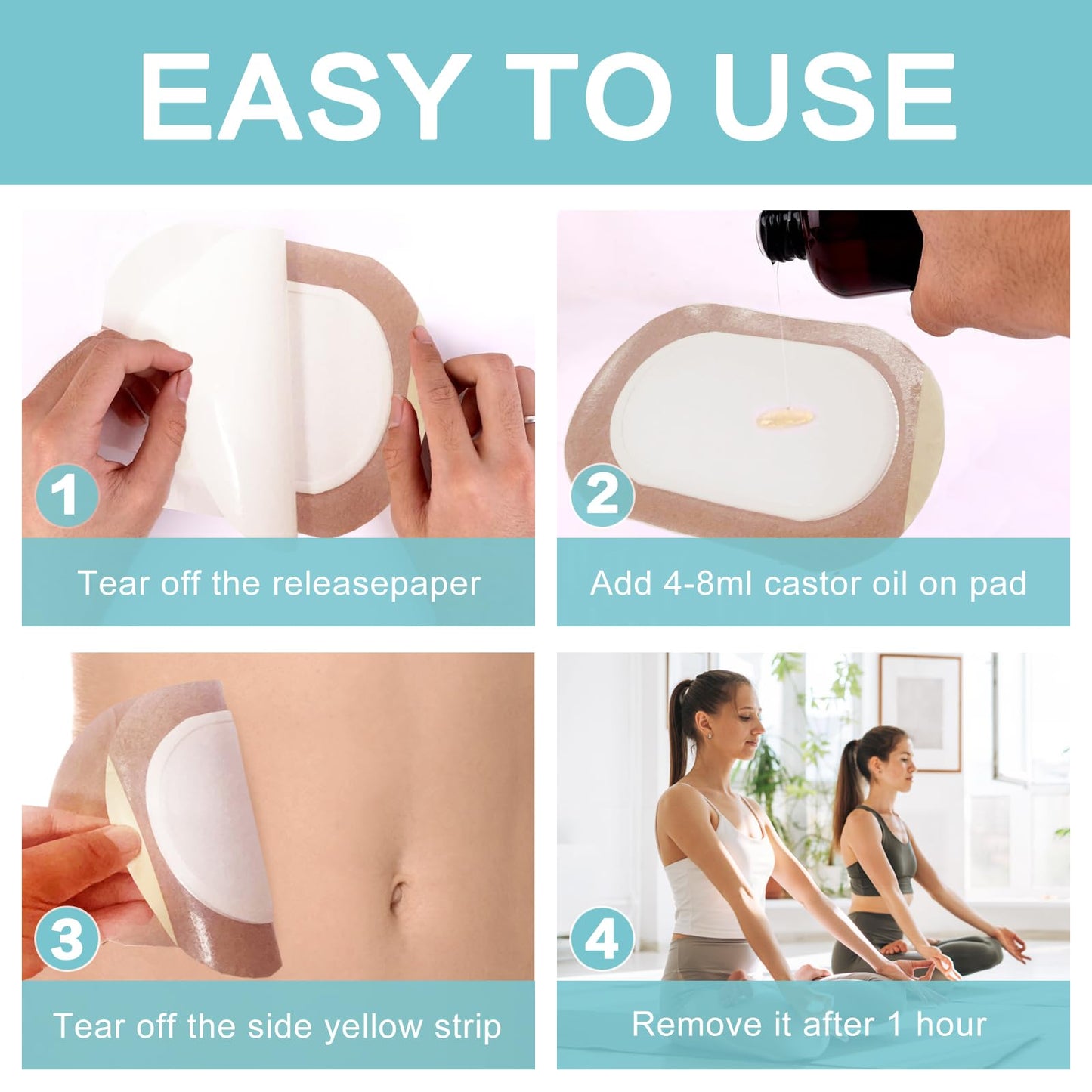 EASY TO USE

1

Tear off the releasepaper

2

Add 4-8ml castor oil on pad

3

Tear off the side yellow strip

4

Remove it after 1 hour