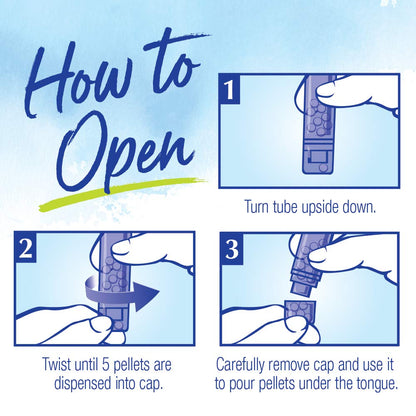 How to Open

1

Turn tube upside down.

2

Twist until 5 pellets are dispensed into cap.

3

Carefully remove cap and use it to pour pellets under the tongue.