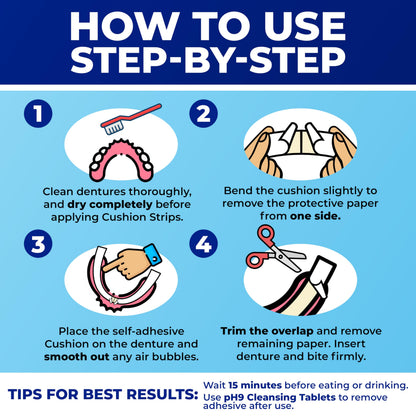 HOW TO USE STEP-BY-STEP

1

Clean dentures thoroughly, and dry completely before applying Cushion Strips.

2

Bend the cushion slightly to remove the protective paper from one side.

3

Place the self-adhesive Cushion on the denture and smooth out any air bubbles.

4

Trim the overlap and remove remaining paper. Insert denture and bite firmly.

TIPS FOR BEST RESULTS:

Wait 15 minutes before eating or drinking.

Use pH9 Cleansing Tablets to remove adhesive after use.